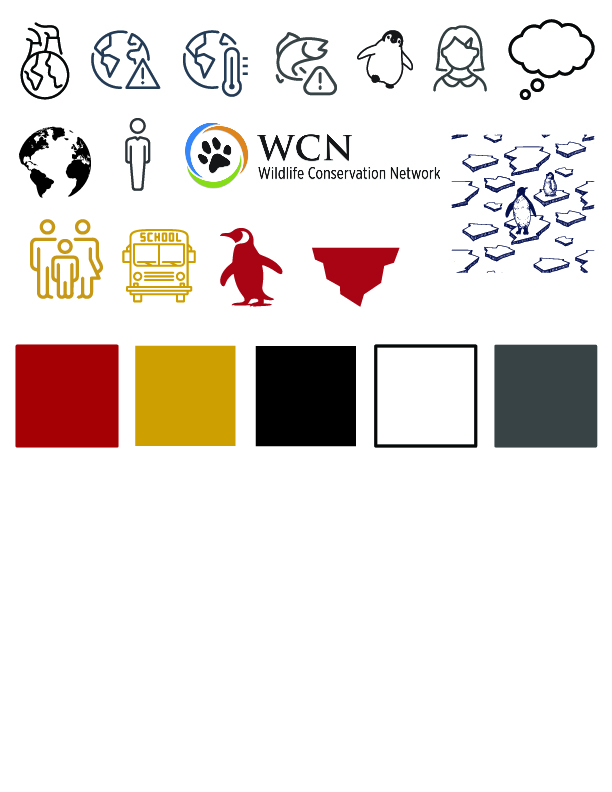 WCN
Wildlife Conservation Network

SCHOOL