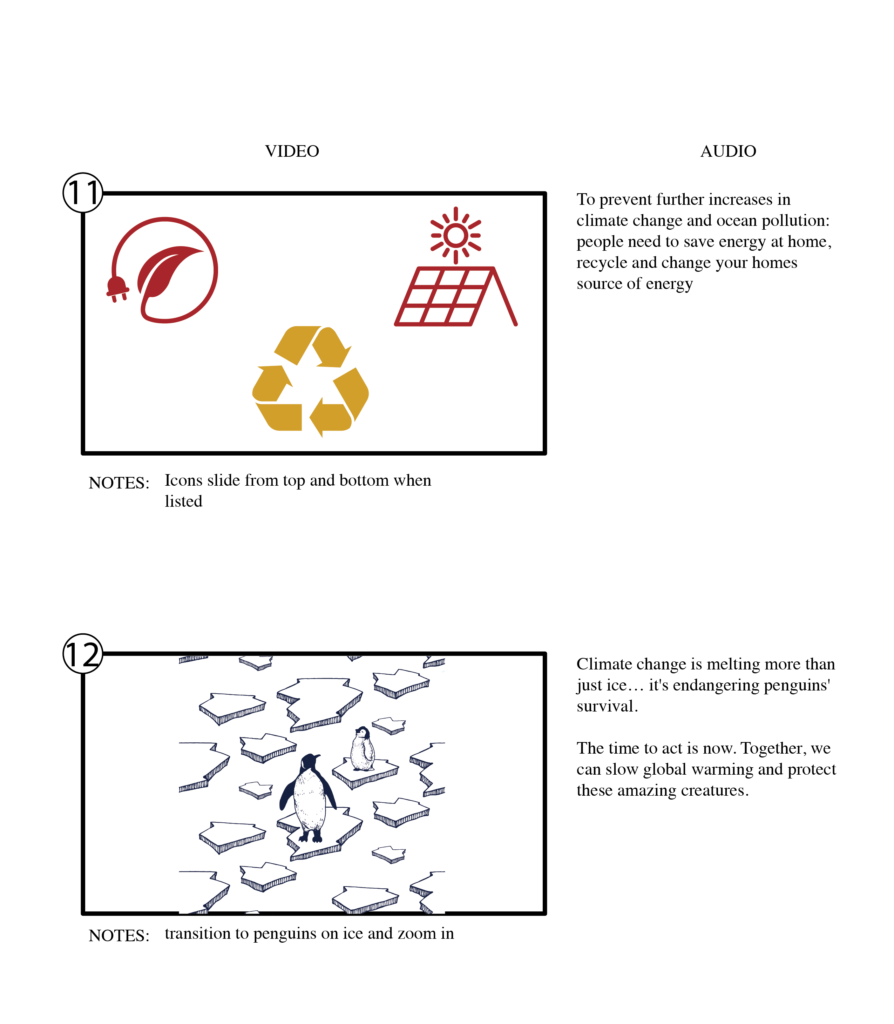 VIDEO

AUDIO

11

To prevent further increases in climate change and ocean pollution: people need to save energy at home, recycle and change your homes source of energy

NOTES: Icons slide from top and bottom when listed

12

Climate change is melting more than just ice… it's endangering penguins' survival.

The time to act is now. Together, we can slow global warming and protect these amazing creatures.

NOTES: transition to penguins on ice and zoom in