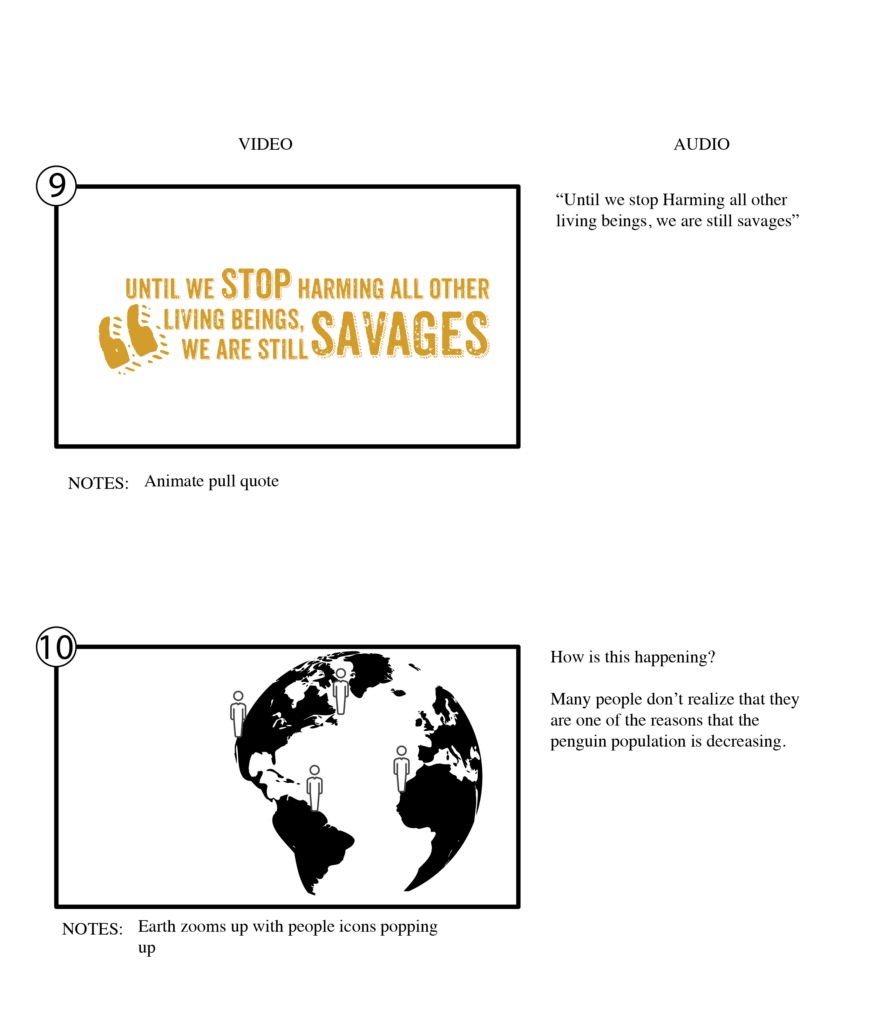 VIDEO

AUDIO

9

UNTIL WE STOP HARMING ALL OTHER LIVING BEINGS, WE ARE STILL SAVAGES

“Until we stop Harming all other living beings, we are still savages”

NOTES: Animate pull quote

10

How is this happening?

Many people don’t realize that they are one of the reasons that the penguin population is decreasing.

NOTES: Earth zooms up with people icons popping up