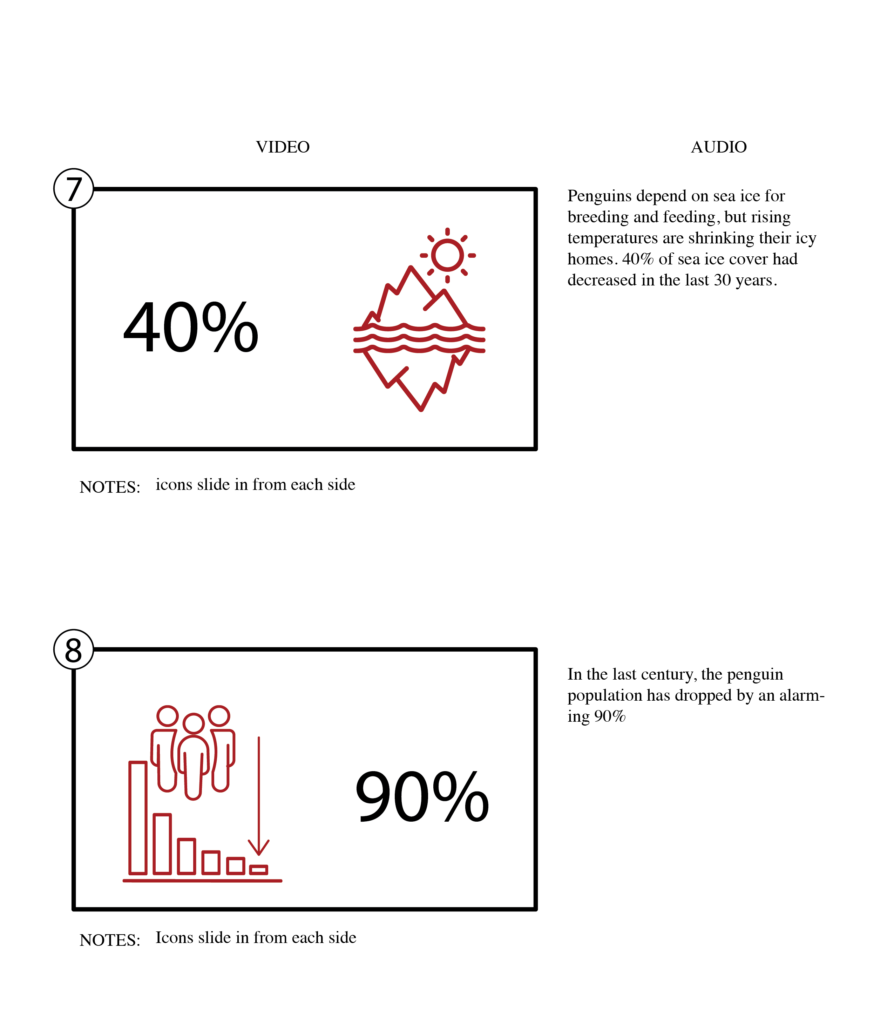 VIDEO

AUDIO

7

40%

Penguins depend on sea ice for breeding and feeding, but rising temperatures are shrinking their icy homes. 40% of sea ice cover had decreased in the last 30 years.

NOTES: icons slide in from each side

8

90%

In the last century, the penguin population has dropped by an alarming 90%

NOTES: Icons slide in from each side