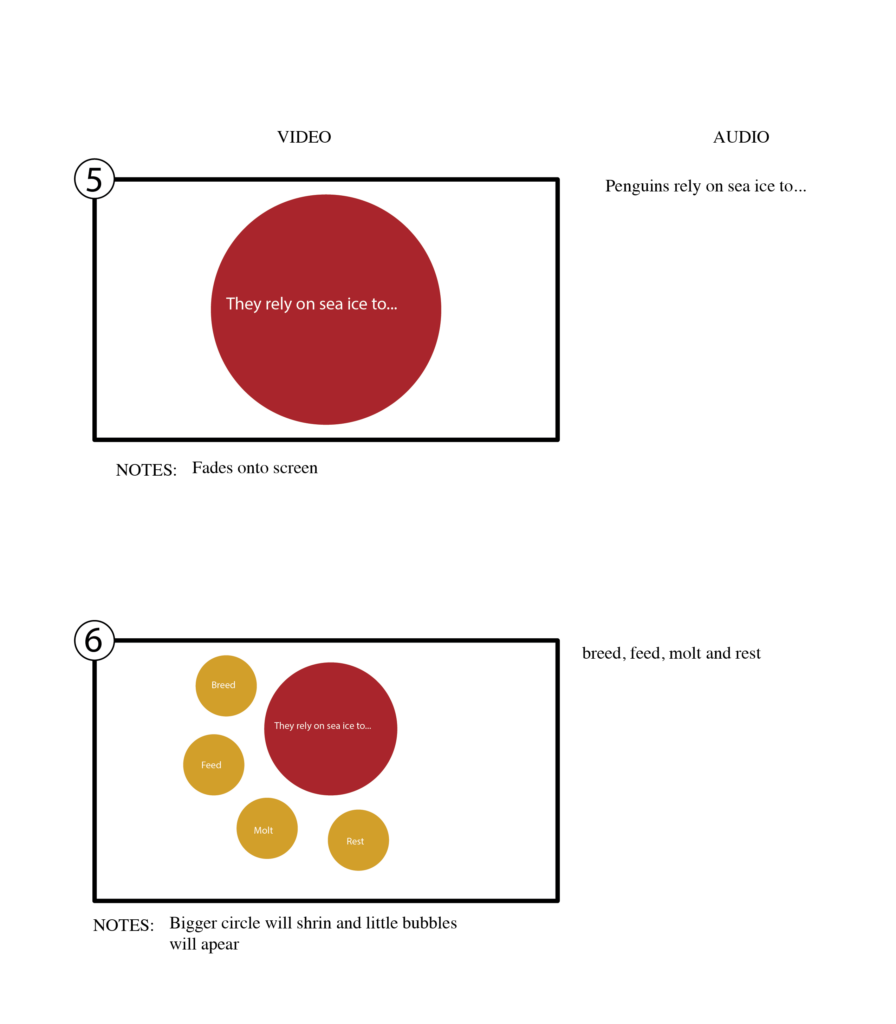 VIDEO

AUDIO

5

They rely on sea ice to...

Penguins rely on sea ice to...

NOTES: Fades onto screen

6

Breed

They rely on sea ice to...

Feed

Molt

Rest

breed, feed, molt and rest

NOTES: Bigger circle will shrin and little bubbles will apear