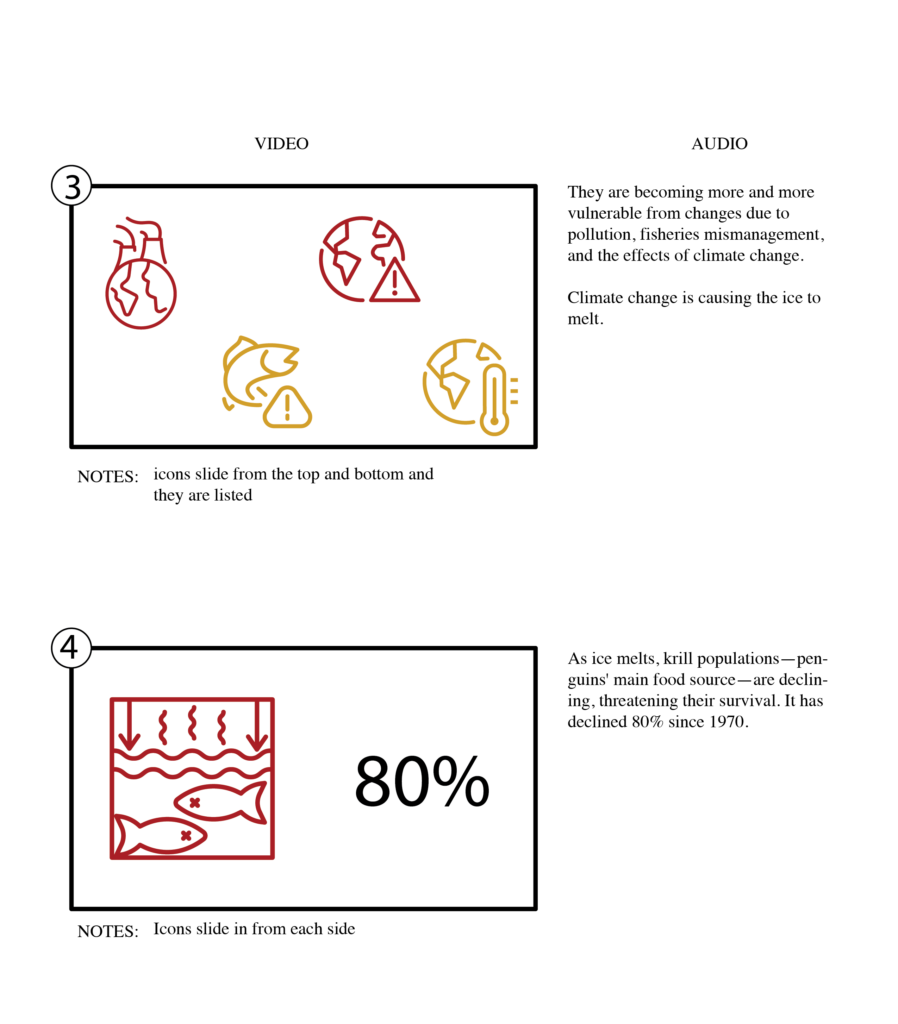 VIDEO

AUDIO

3

They are becoming more and more vulnerable from changes due to pollution, fisheries mismanagement, and the effects of climate change.

Climate change is causing the ice to melt.

NOTES: icons slide from the top and bottom and they are listed

4

80%

As ice melts, krill populations—penguins' main food source—are declining, threatening their survival. It has declined 80% since 1970.

NOTES: Icons slide in from each side